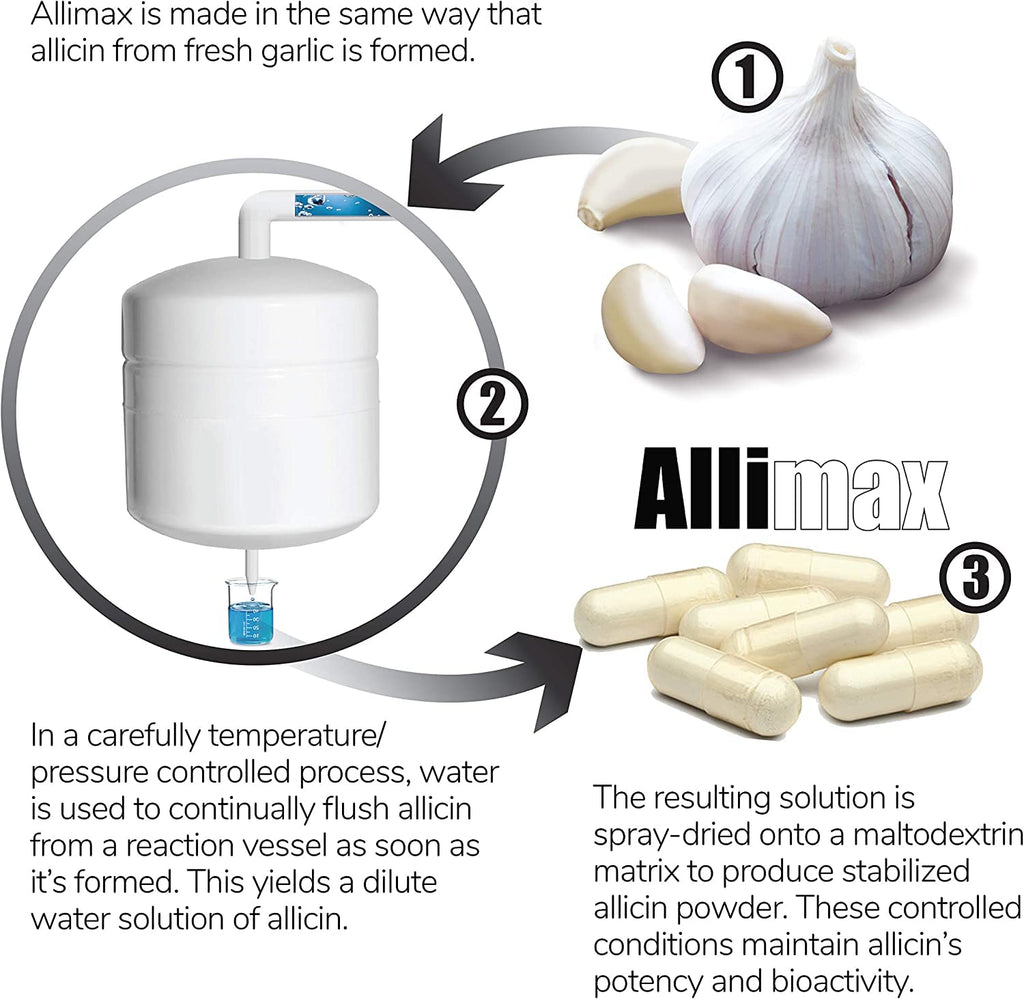 Allimax is made in the same way that allicin from fresh garlic is formed.

①

②

Allimax

③

In a carefully temperature/ pressure controlled process, water is used to continually flush allicin from a reaction vessel as soon as it's formed. This yields a dilute water solution of allicin.

The resulting solution is spray-dried onto a maltodextrin matrix to produce stabilized allicin powder. These controlled conditions maintain allicin's potency and bioactivity.